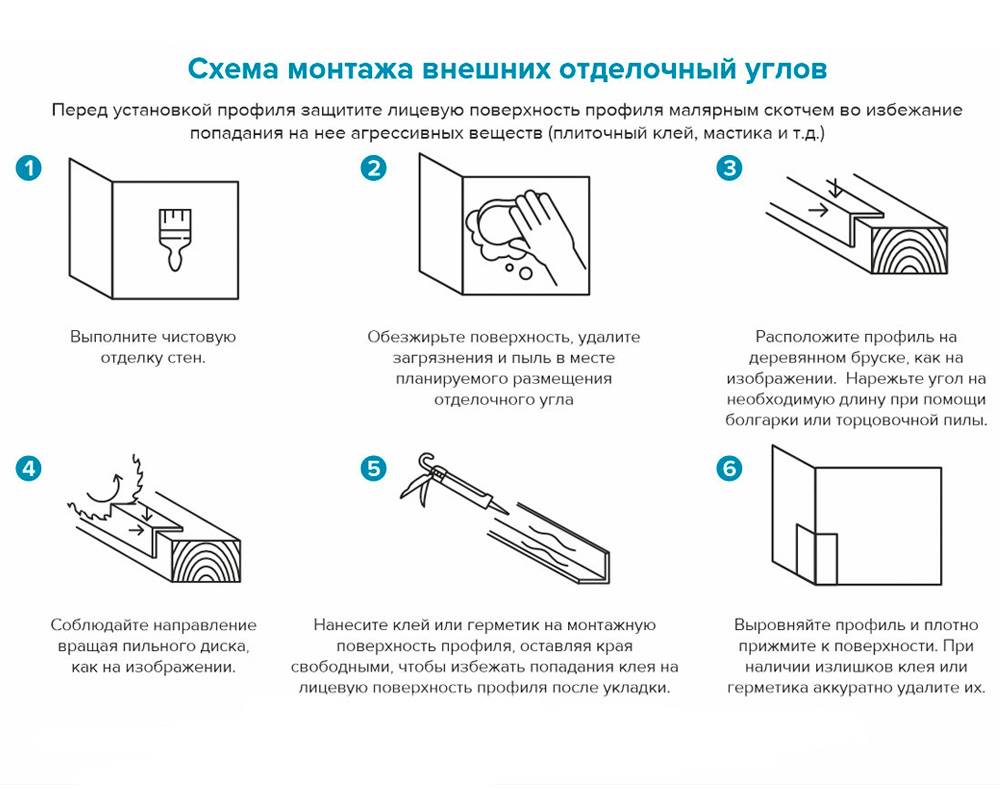 Схема монтажа внешних отделочный углов

Перед установкой профиля защитите лицевую поверхность профиля малярным скотчем во избежание попадания на нее агрессивных веществ (плиточный клей, мастика и т.д.)

1

Выполните чистовую отделку стен.

2

Обезжирьте поверхность, удалите загрязнения и пыль в месте планируемого размещения отделочного угла

3

Расположите профиль на деревянном бруске, как на изображении. Нарежьте угол на необходимую длину при помощи болгарки или торцовочной пилы.

4

Соблюдайте направление вращая пильного диска, как на изображении.

5

Нанесите клей или герметик на монтажную поверхность профиля, оставляя края свободными, чтобы избежать попадания клея на лицевую поверхность профиля после укладки.

6

Выровняйте профиль и плотно прижмите к поверхности. При наличии излишков клея или герметика аккуратно удалите их.