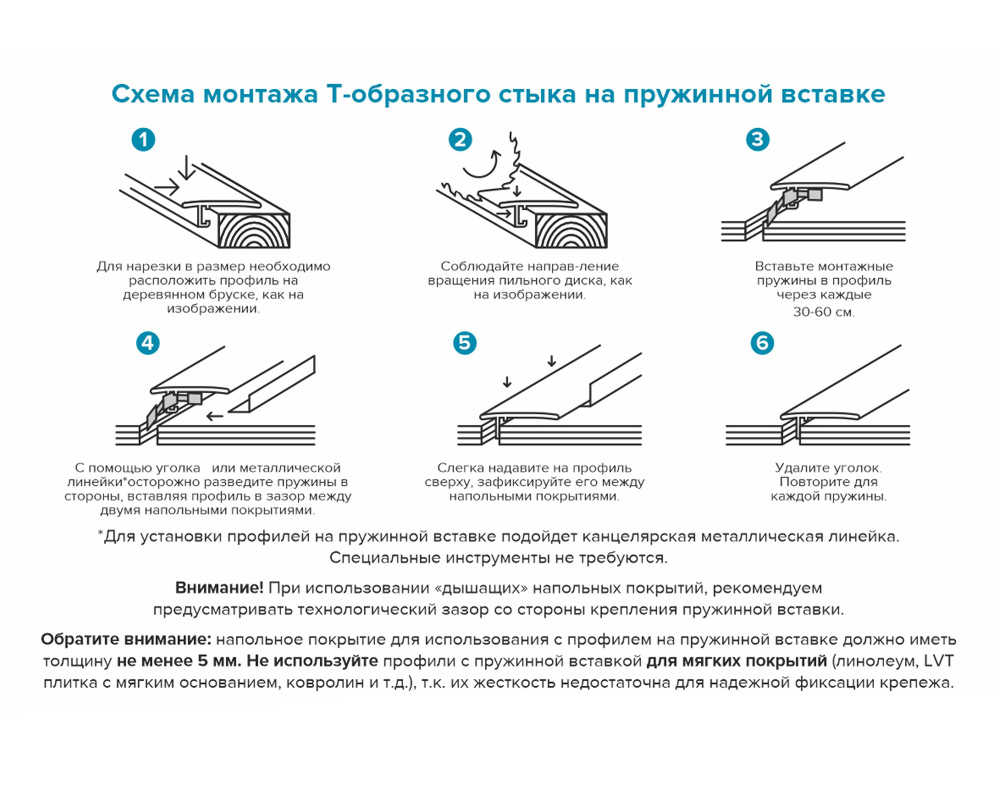 Схема монтажа Т-образного стыка на пружинной вставке

1

Для нарезки в размер необходимо расположить профиль на деревянном бруске, как на изображении.

2

Соблюдайте направ-ление вращения пильного диска, как на изображении.

3

Вставьте монтажные пружины в профиль через каждые 30-60 см.

4

С помощью уголка или металлической линейки*осторожно разведите пружины в стороны, вставляя профиль в зазор между двумя напольными покрытиями.

5

Слегка надавите на профиль сверху, зафиксируйте его между напольными покрытиями.

6

Удалите уголок. Повторите для каждой пружины.

*Для установки профилей на пружинной вставке подойдет канцелярская металлическая линейка. Специальные инструменты не требуются.

Внимание! При использовании «дышащих» напольных покрытий, рекомендуем предусматривать технологический зазор со стороны крепления пружинной вставки.

Обратите внимание: напольное покрытие для использования с профилем на пружинной вставке должно иметь толщину не менее 5 мм. Не используйте профили с пружинной вставкой для мягких покрытий (линолеум, LVT плитка с мягким основанием, ковролин и т.д.), т.к. их жесткость недостаточна для надежной фиксации крепежа.