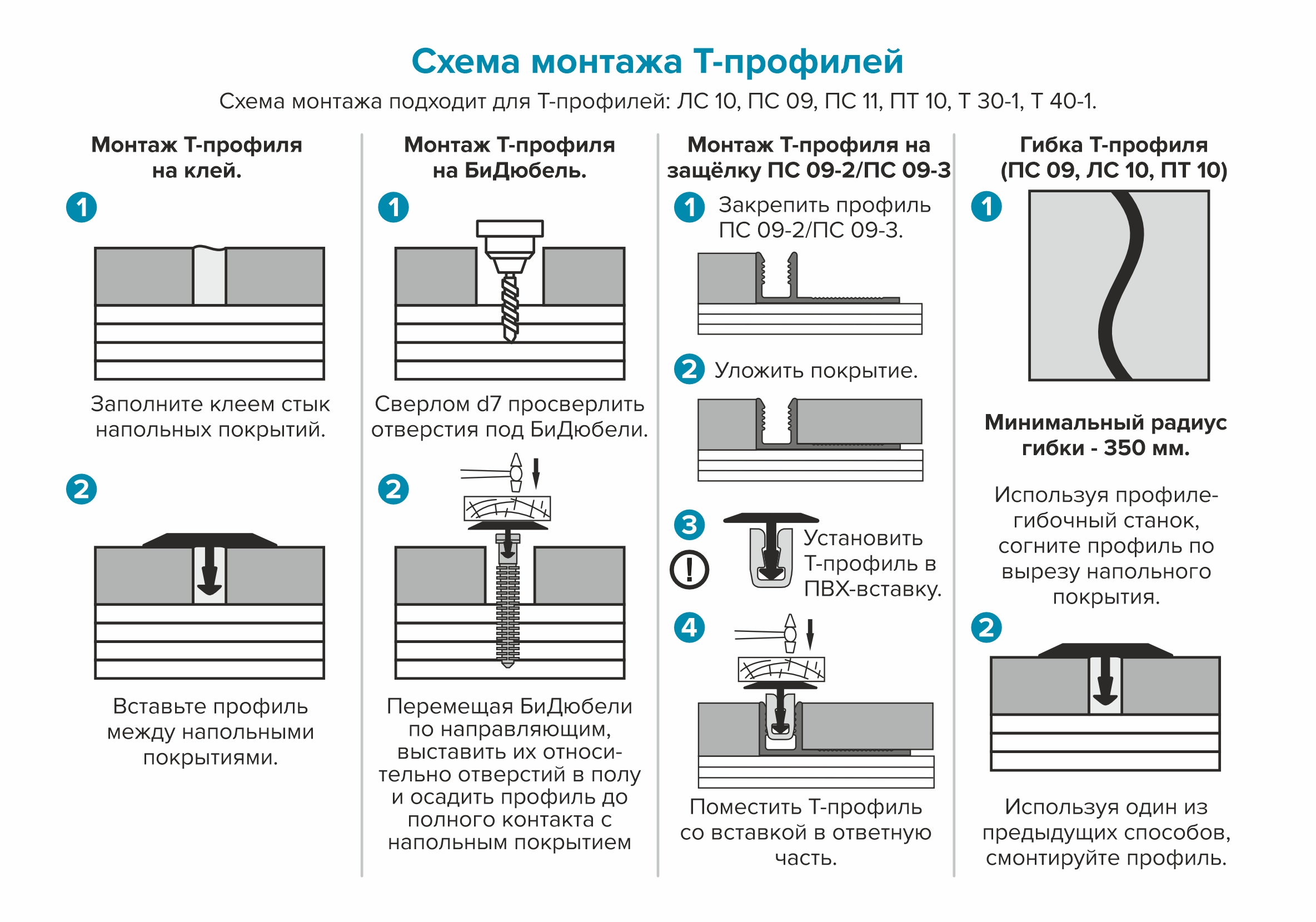 Схема монтажа Т-профилей

Схема монтажа подходит для Т-профилей: ЛС 10, ПС 09, ПС 11, ПТ 10, Т 30-1, Т 40-1.

Монтаж Т-профиля на клей.

1

Заполните клеем стык напольных покрытий.

2

Вставьте профиль между напольными покрытиями.

Монтаж Т-профиля на БиДюбель.

1

Сверлом d7 просверлить отверстия под БиДюбели.

2

Перемещая БиДюбели по направляющим, выставить их относительно отверстий в полу и осадить профиль до полного контакта с напольным покрытием

Монтаж Т-профиля на защёлку ПС 09-2/ПС 09-3

1 Закрепить профиль ПС 09-2/ПС 09-3.

2 Уложить покрытие.

3

!

Установить Т-профиль в ПВХ-вставку.

4

Поместить Т-профиль со вставкой в ответную часть.

Гибка Т-профиля (ПС 09, ЛС 10, ПТ 10)

1

Минимальный радиус гибки - 350 мм.

Используя профилегибочный станок, согните профиль по вырезу напольного покрытия.

2

Используя один из предыдущих способов, смонтируйте профиль.