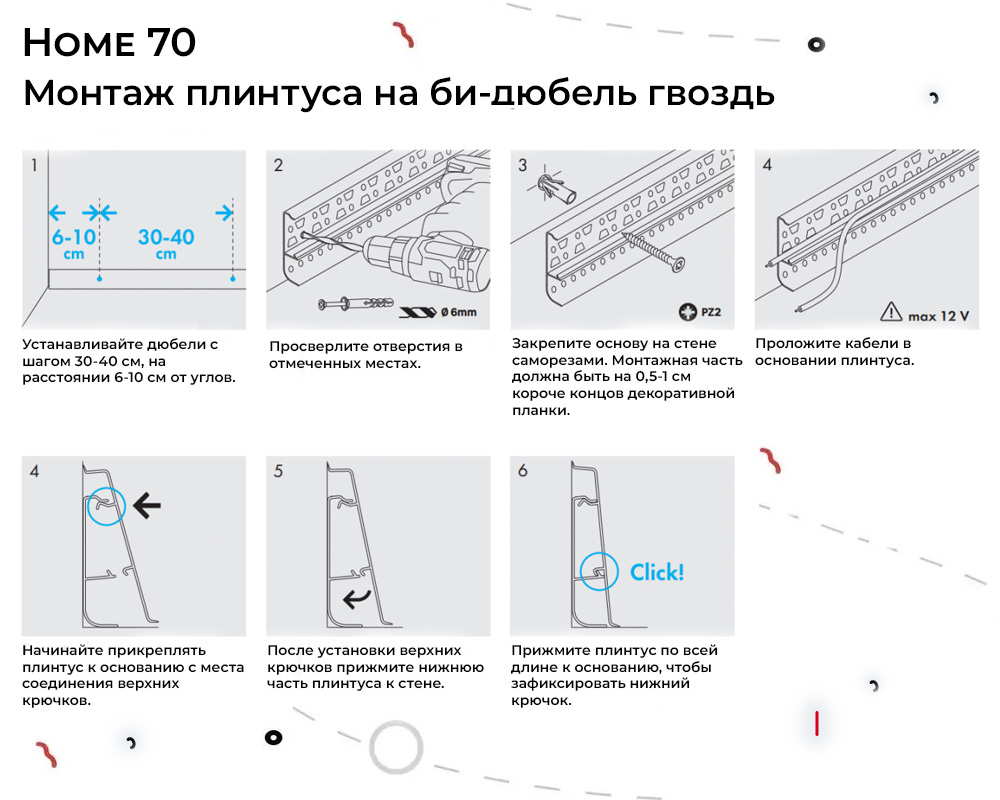 Home 70
Монтаж плинтуса на би-дюбель гвоздь

1
6-10 cm
30-40 cm

Устанавливайте дюбели с шагом 30-40 см, на расстоянии 6-10 см от углов.

2
Ø 6mm

Просверлите отверстия в отмеченных местах.

3
PZ2

Закрепите основу на стене саморезами. Монтажная часть должна быть на 0,5-1 см короче концов декоративной планки.

4
max 12 V

Проложите кабели в основании плинтуса.

4

Начинайте прикреплять плинтус к основанию с места соединения верхних крючков.

5

После установки верхних крючков прижмите нижнюю часть плинтуса к стене.

6
Click!

Прижмите плинтус по всей длине к основанию, чтобы зафиксировать нижний крючок.