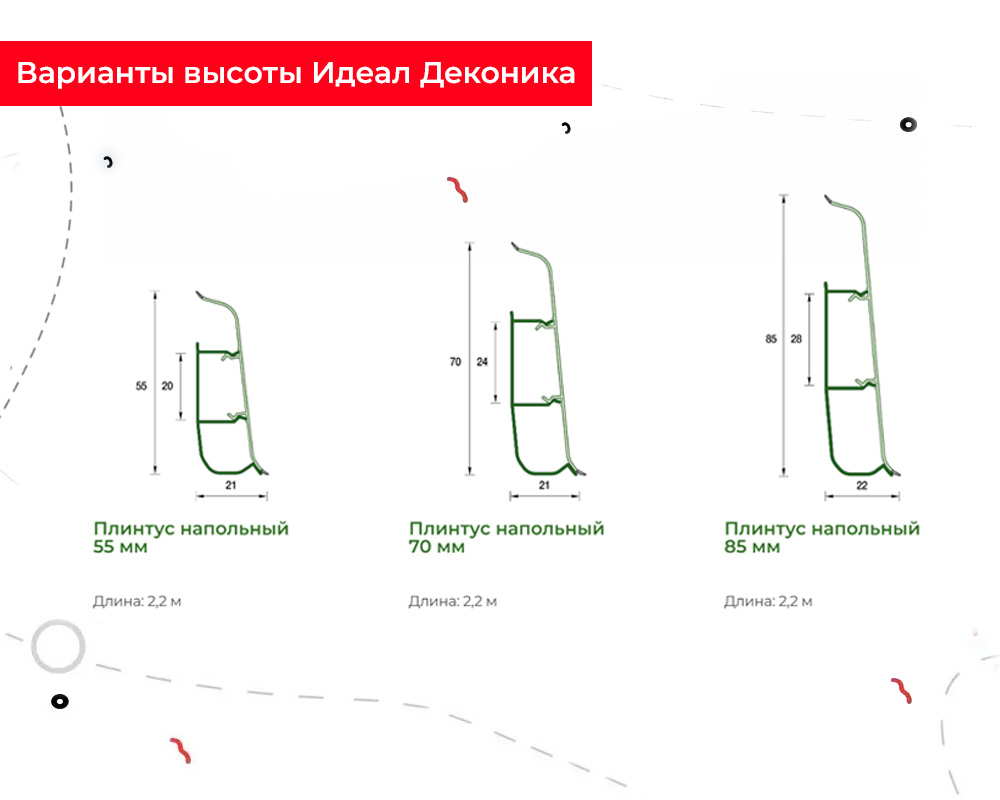 Варианты высоты Идеал Деконика

55
20
21
Плинтус напольный 55 мм

Длина: 2,2 м

70
24
21
Плинтус напольный 70 мм

Длина: 2,2 м

85
28
22
Плинтус напольный 85 мм

Длина: 2,2 м